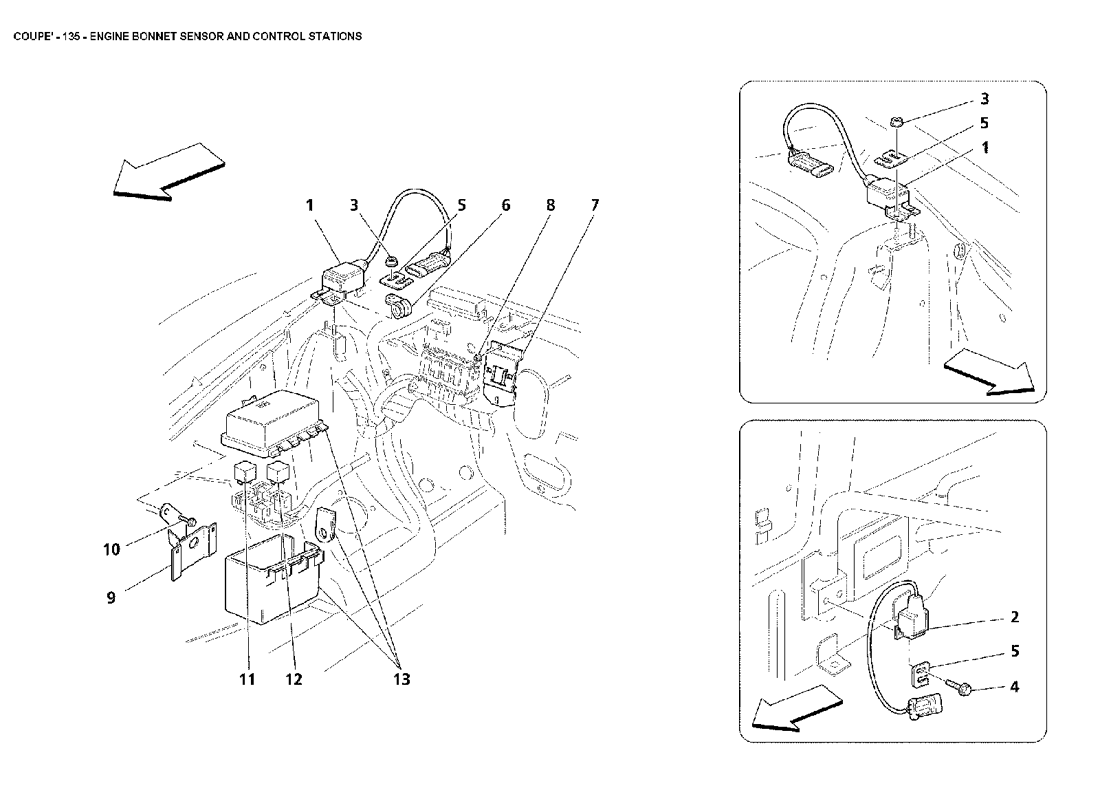 COUPE' - 135 - ENGINE BONNET SENSOR AND CONTROL STATIONS

1
3
5
6
8
7
10
9
11
12
13

3
5
1

2
5
4