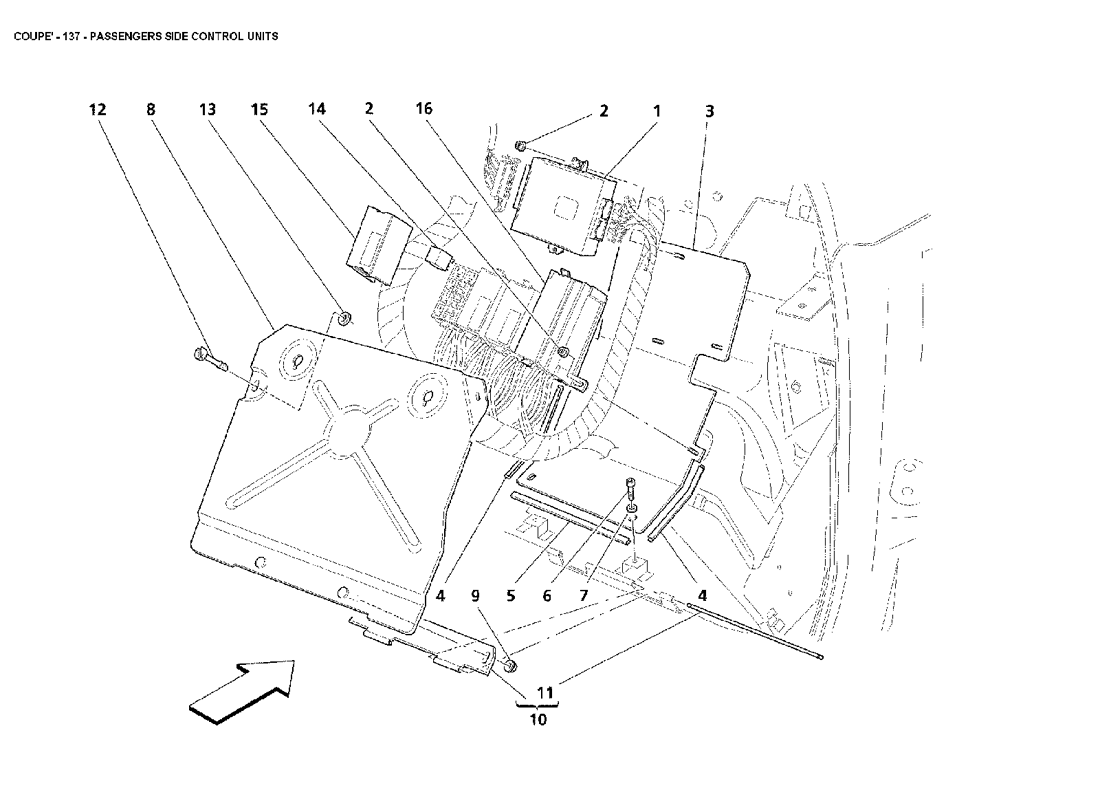 COUPE' - 137 - PASSENGERS SIDE CONTROL UNITS

12 8 13 15 14 2 16 2 1 3

4 9 5 6 7 4

11

10