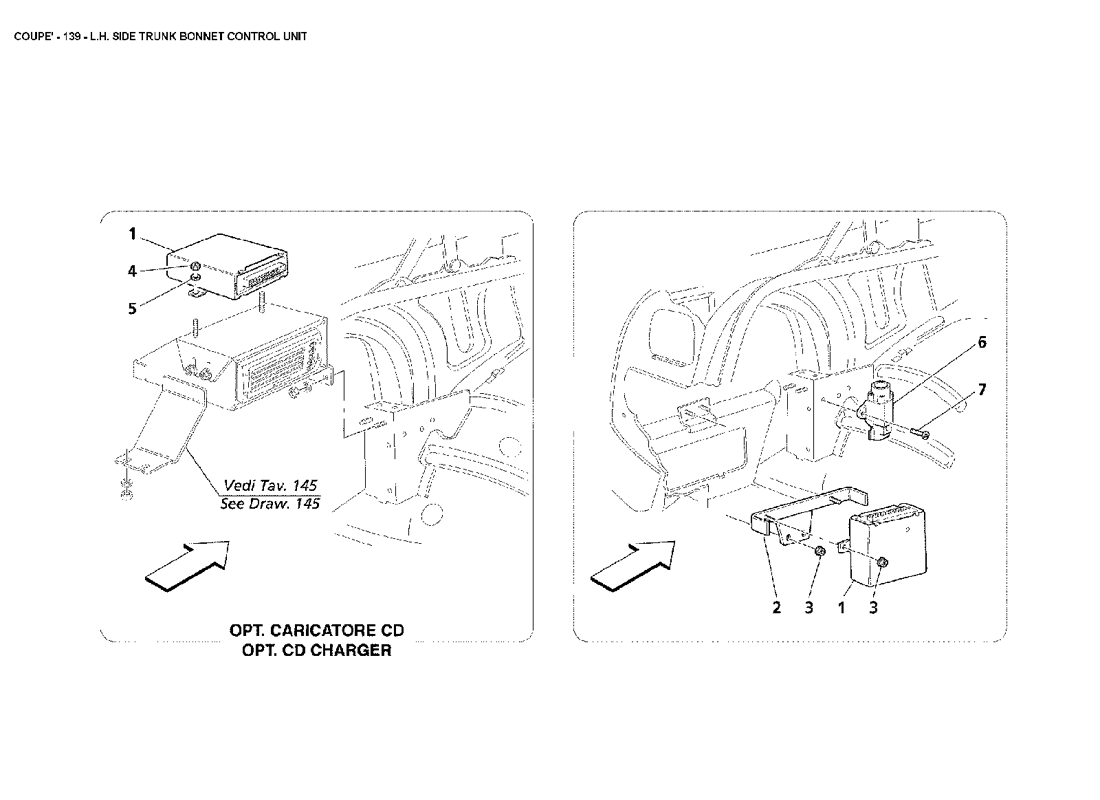 COUPE' - 139 - L.H. SIDE TRUNK BONNET CONTROL UNIT

1
4
5

Vedi Tav. 145
See Draw. 145

OPT. CARICATORE CD
OPT. CD CHARGER

6
7

2 3 1 3