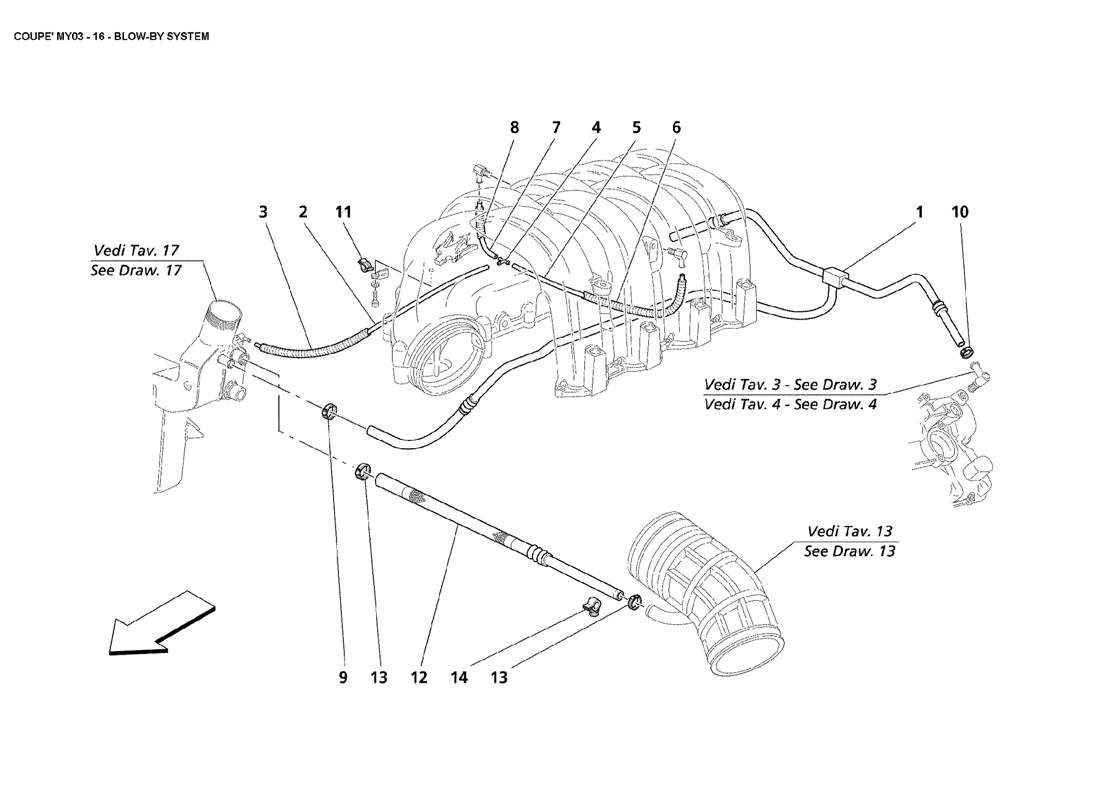 COUPE' MY03 - 16 - BLOW-BY SYSTEM

8 7 4 5 6

3 2 11

1 10

Vedi Tav. 17
See Draw. 17

Vedi Tav. 3 - See Draw. 3
Vedi Tav. 4 - See Draw. 4

Vedi Tav. 13
See Draw. 13

9 13 12 14 13