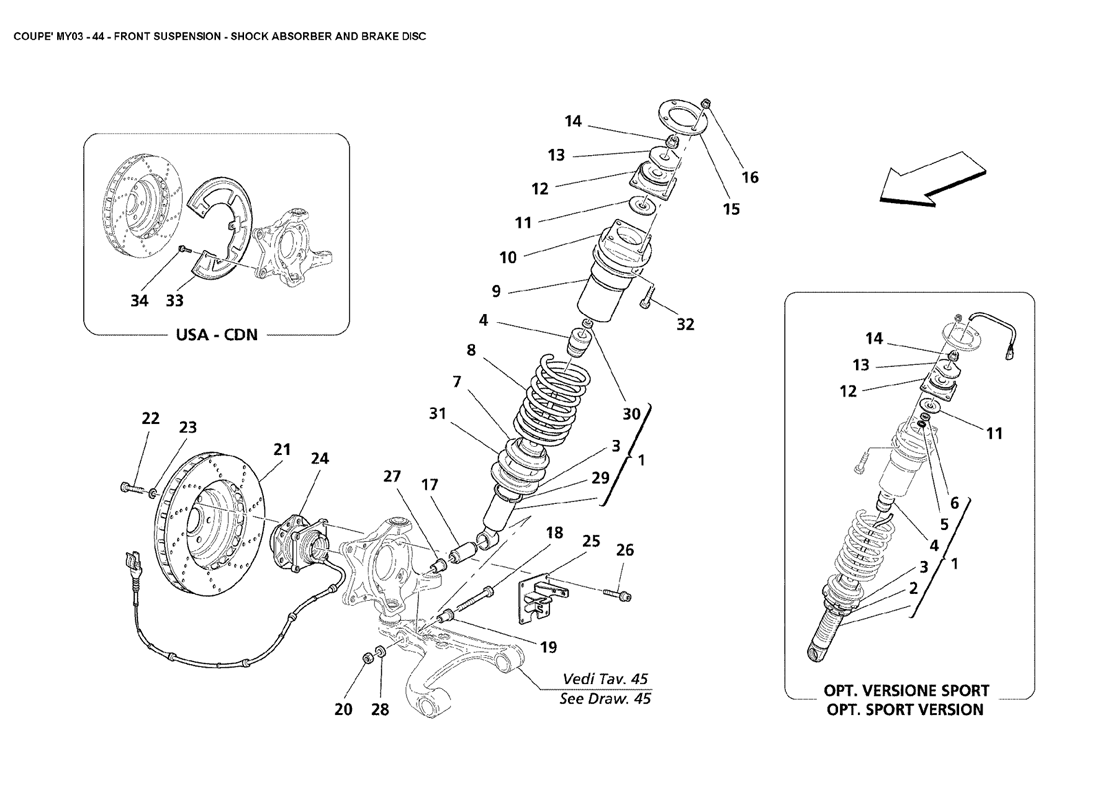 COUPE' MY03 - 44 - FRONT SUSPENSION - SHOCK ABSORBER AND BRAKE DISC

34 33
USA - CDN

14
13
12
11
10
9
4
8
7
31
16
15
32
30
3
29
1

22 23 21 24
27 17
18 25 26
19
20 28
Vedi Tav. 45
See Draw. 45

14
13
12
11
6
5
4
3
2
1
OPT. VERSIONE SPORT
OPT. SPORT VERSION