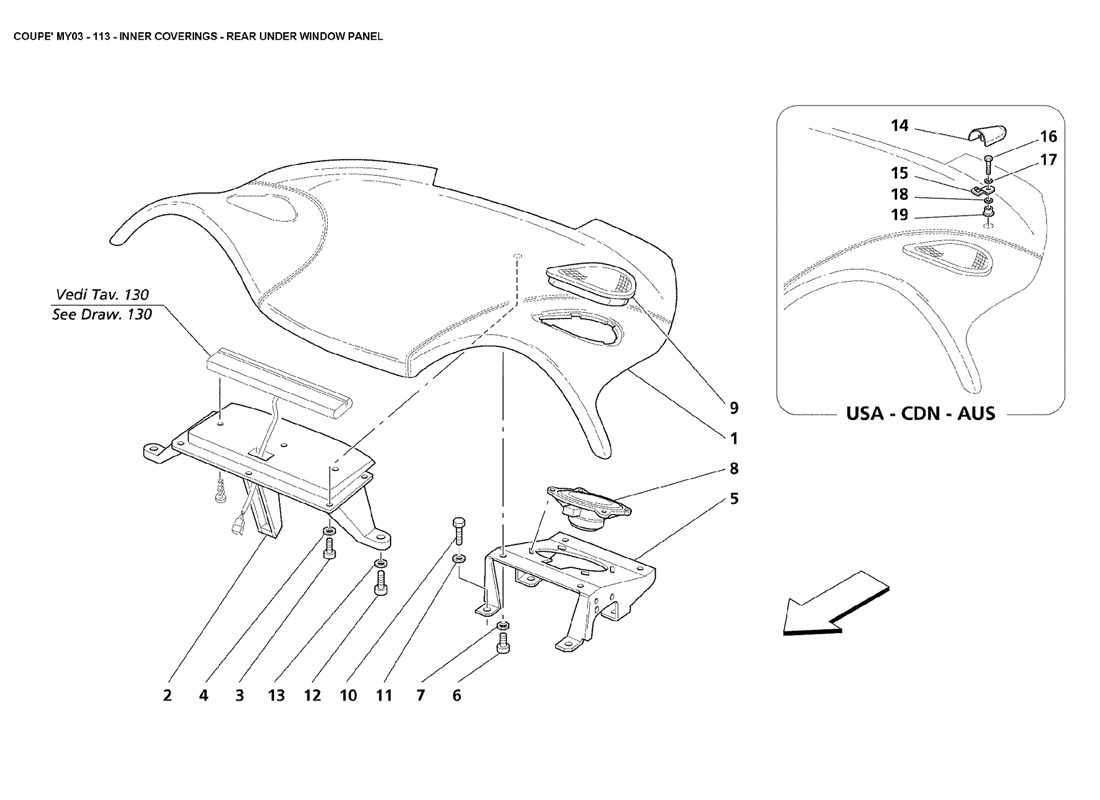 COUPE' MY03 - 113 - INNER COVERINGS - REAR UNDER WINDOW PANEL

Vedi Tav. 130
See Draw. 130

14
16
17
15
18
19

USA - CDN - AUS

9
1
8
5

2 4 3 13 12 10 11 7 6