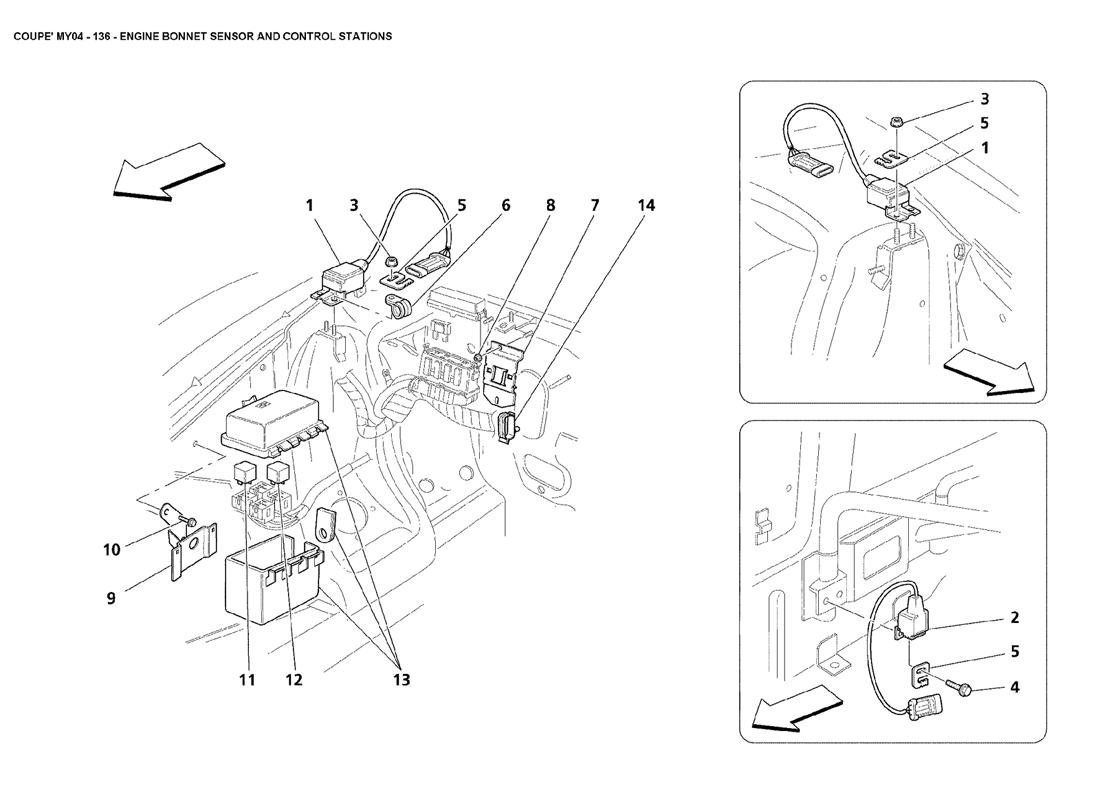 COUPE' MY04 - 136 - ENGINE BONNET SENSOR AND CONTROL STATIONS

1
3
5
6
8
7
14
10
9
11
12
13

3
5
1

2
5
4