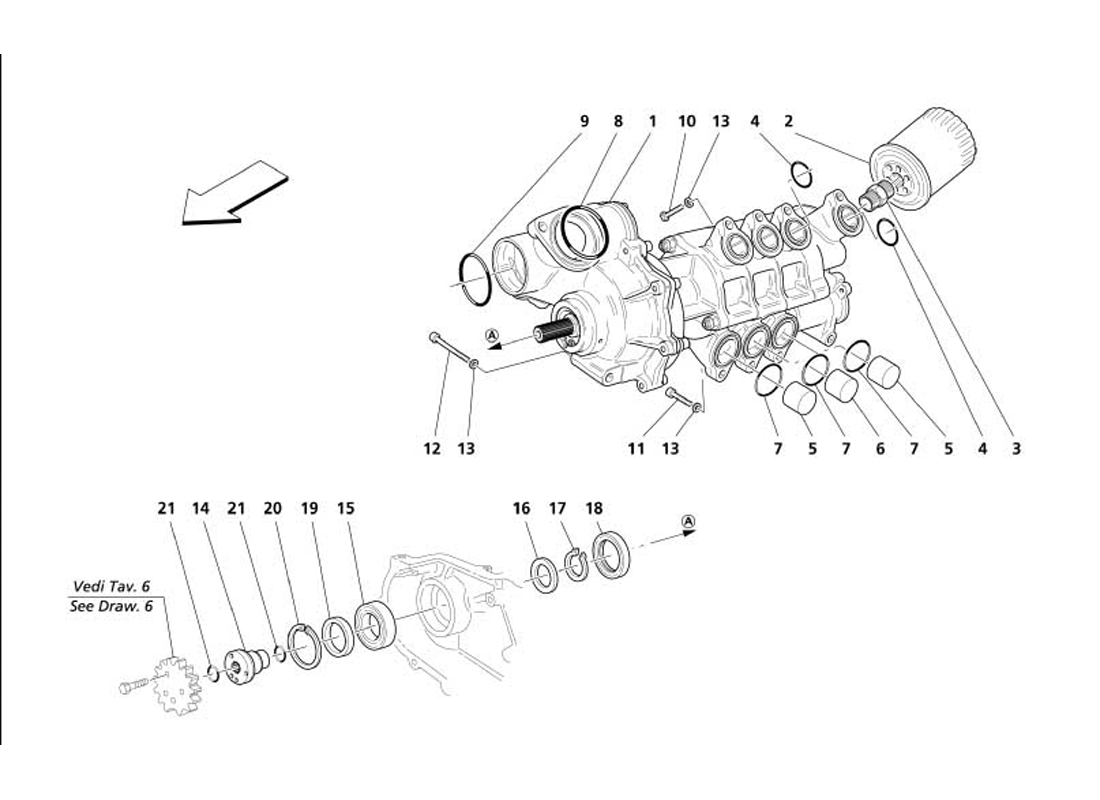 9 8 1 10 13 4 2

A

12 13 11 13 7 5 7 6 7 5 4 3

21 14 21 20 19 15 16 17 18

A

Vedi Tav. 6
See Draw. 6