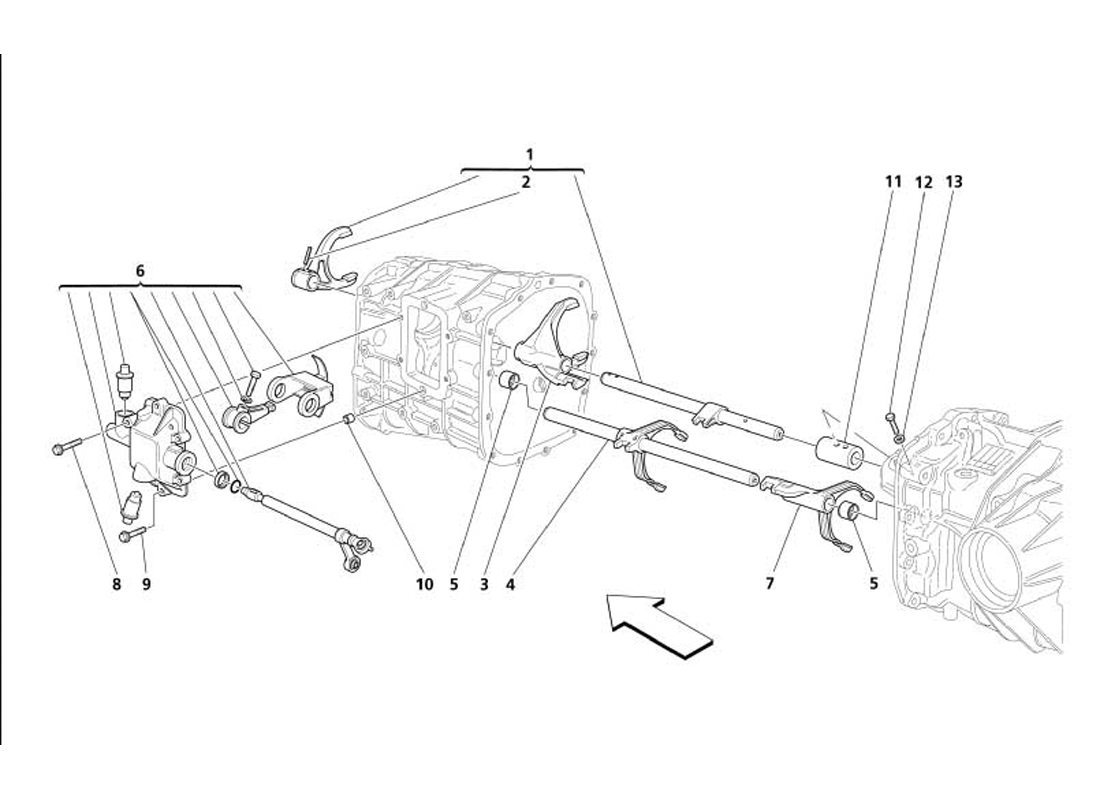 1
2
11 12 13
6
8 9 10 5 3 4 7 5