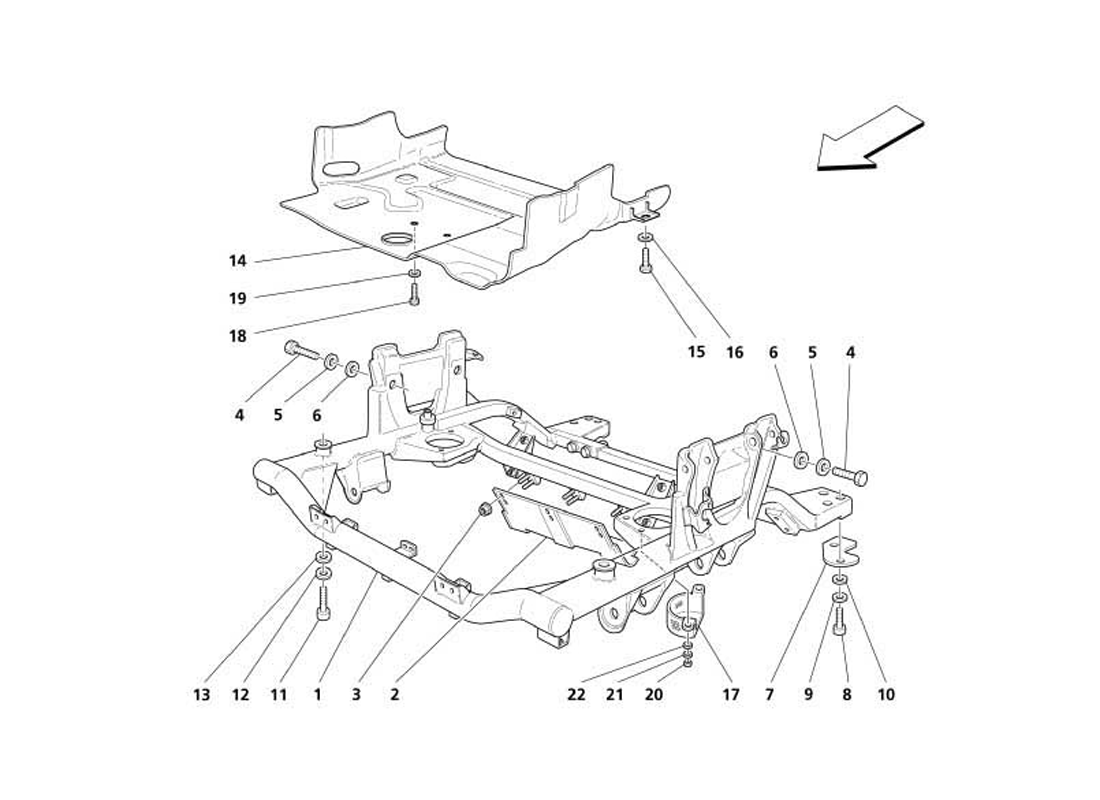 14
19
18
15 16
6 5 4
4 5 6
13 12 11 1 3 2
22 21 20 17 7 9 8 10