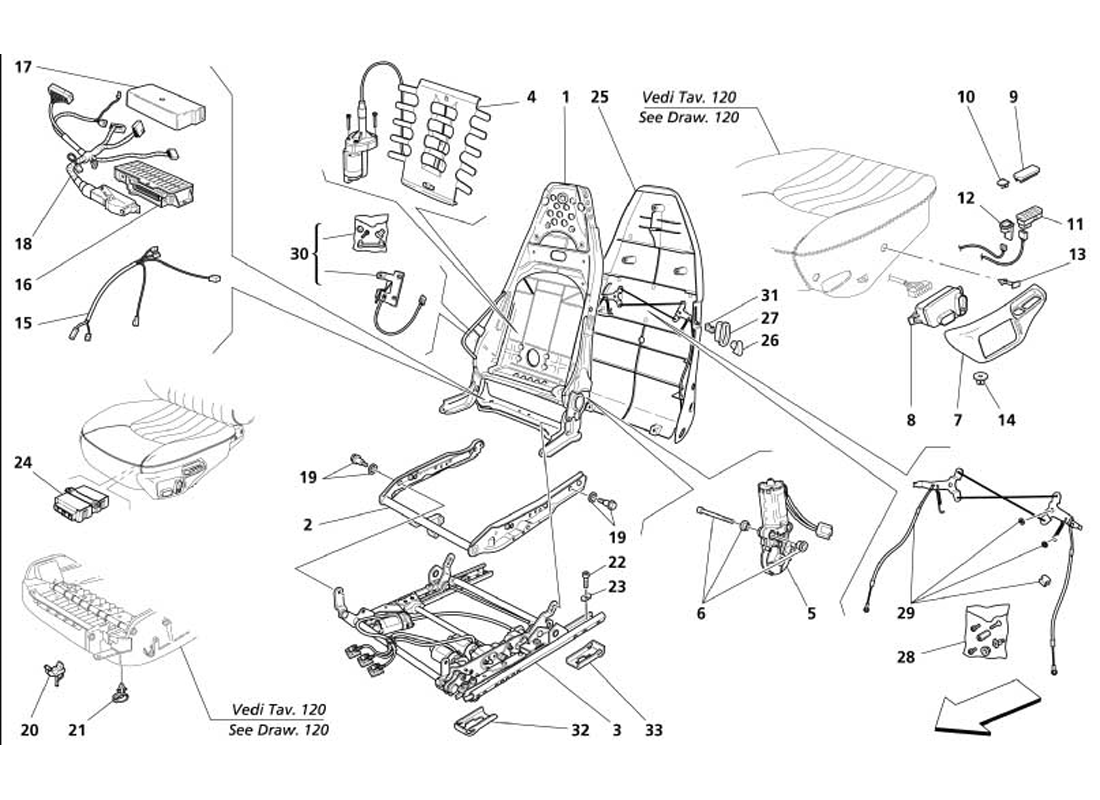 17
4
1
25
Vedi Tav. 120
See Draw. 120
10
9
12
11
13
18
16
30
15
31
27
26
8
7
14
24
19
2
19
22
23
6
5
29
28
20
21
Vedi Tav. 120
See Draw. 120
32
3
33