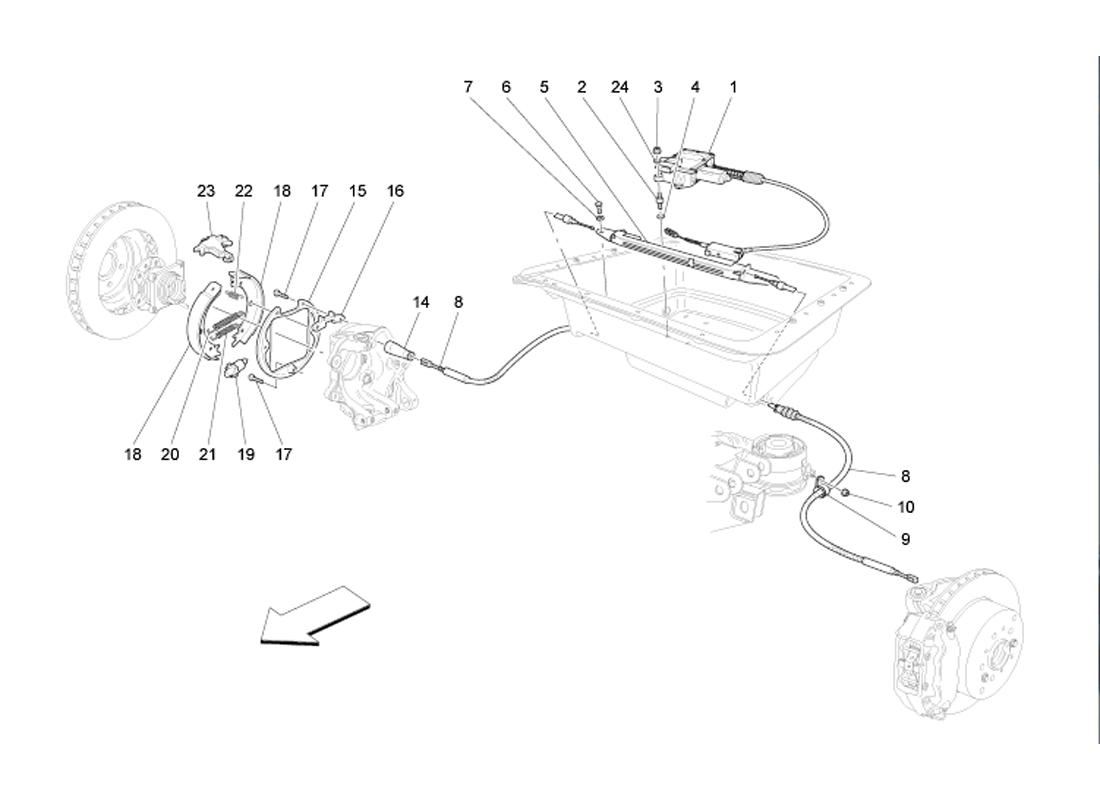 7 6 5 2 24 3 4 1

23 22 18 17 15 16

14 8

18 20 21 19 17

8

10

9