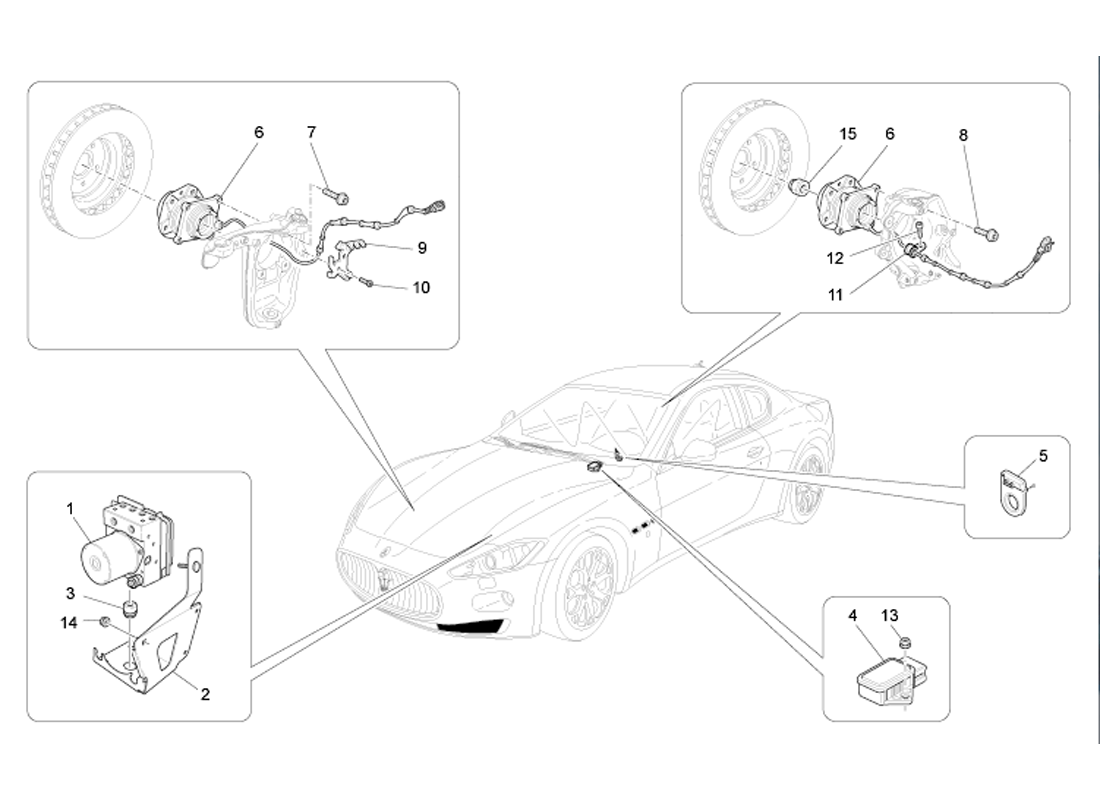 6
7
9
10
15
6
8
12
11
5
1
3
14
2
4
13