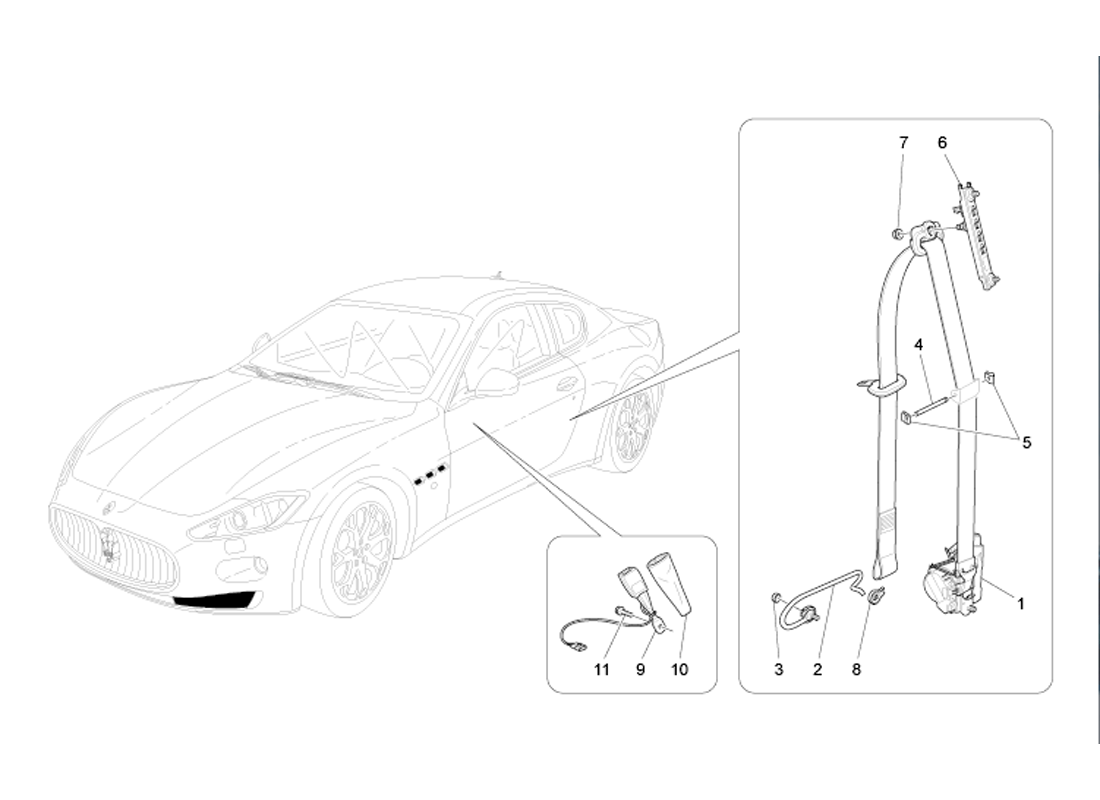 7
6
4
5
1
3
2
8
11
9
10