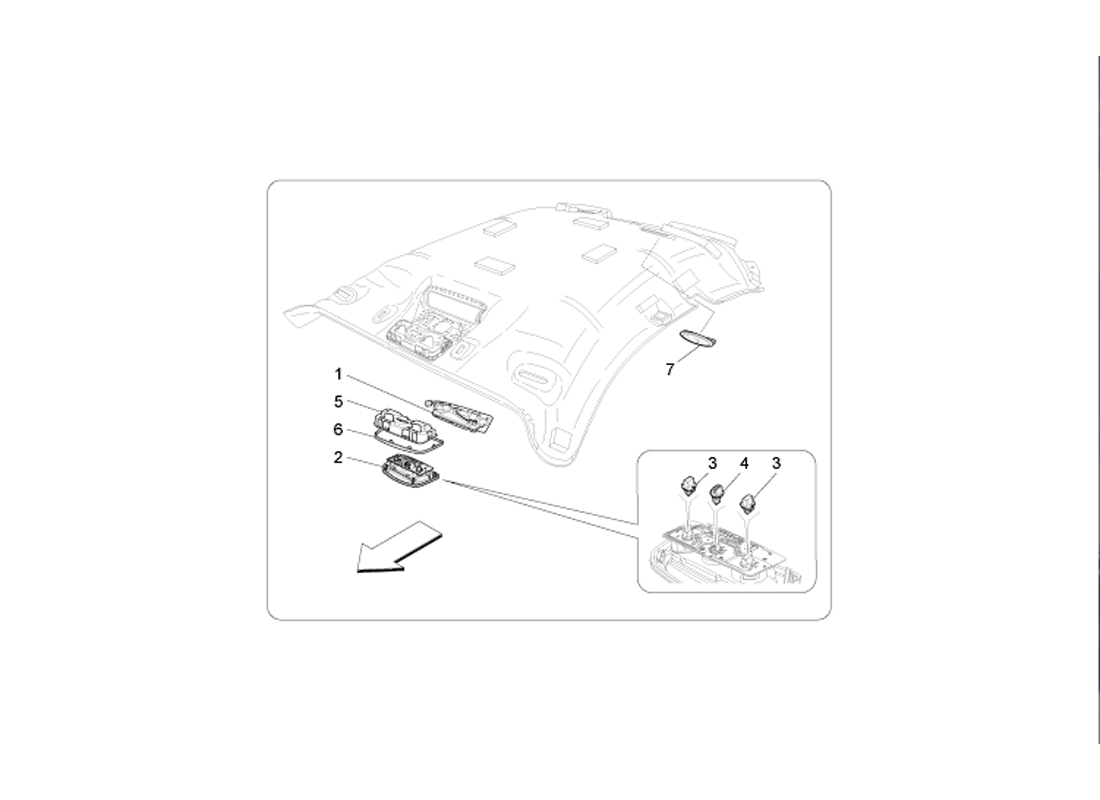 1
5
6
2
7
3
4
3