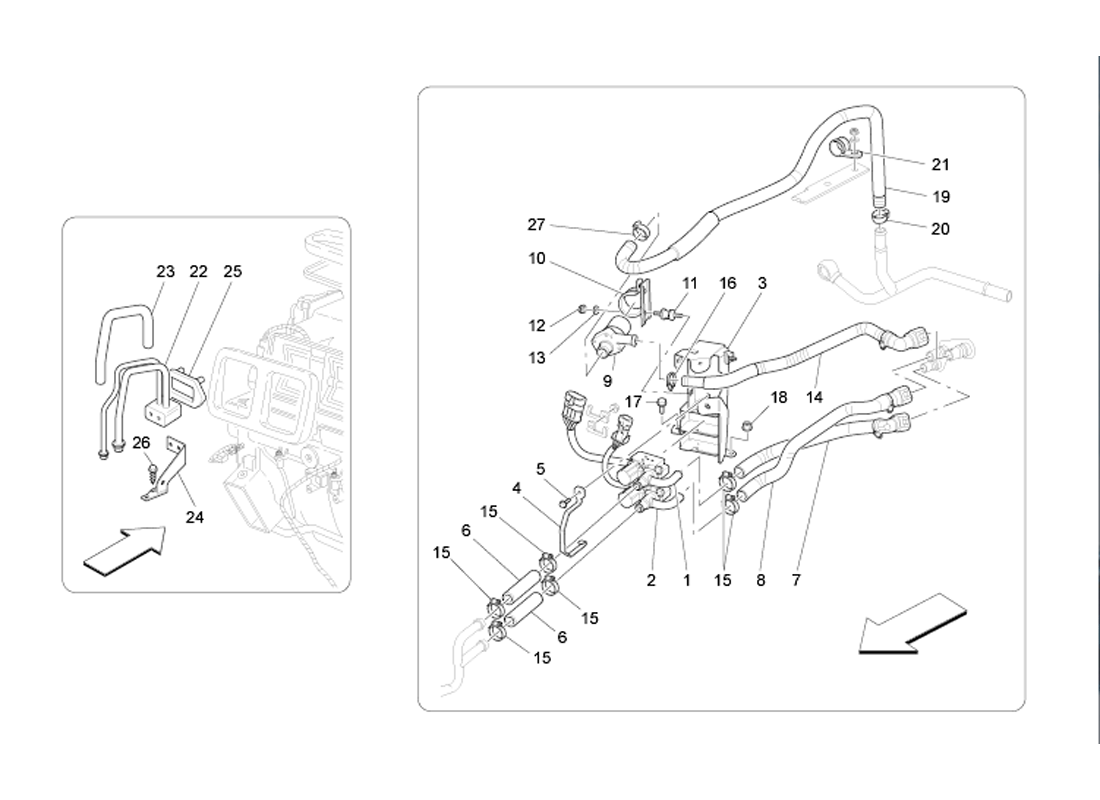 23 22 25
26
24

21
19
20
27
10
11
16
3
12
13
9
17
18
14
5
4
15
6
15
2
1
15
8
7
15
6
15