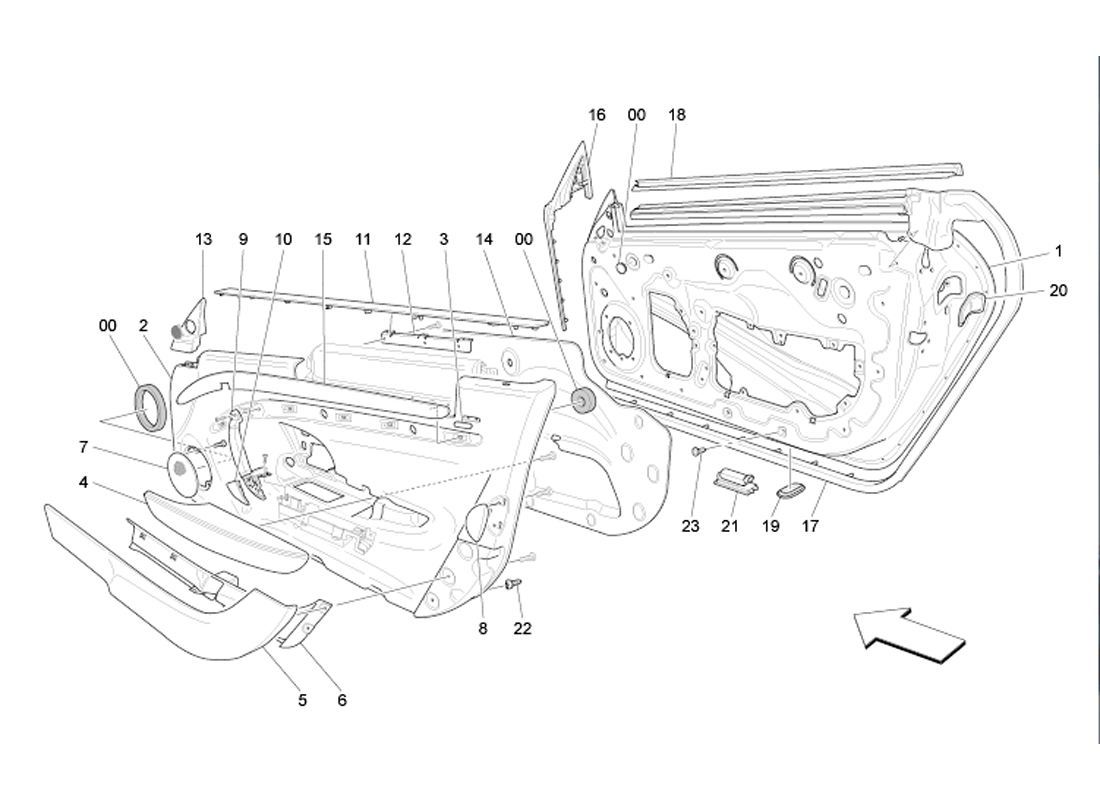 16
00
18
13
9
10
15
11
12
3
14
00
1
20
00
2
7
4
23
21
19
17
8
22
5
6