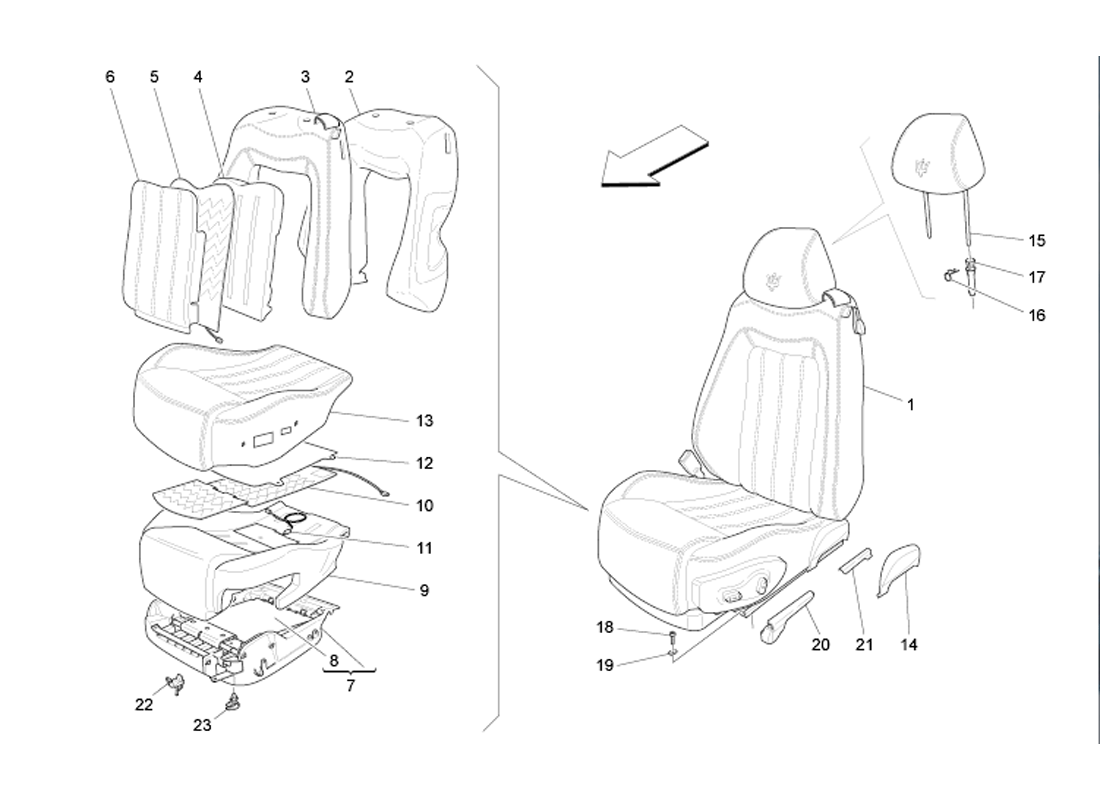 6 5 4 3 2

13
12
10
11
9
8
7
22
23

15
17
16
1
18
19
20
21
14