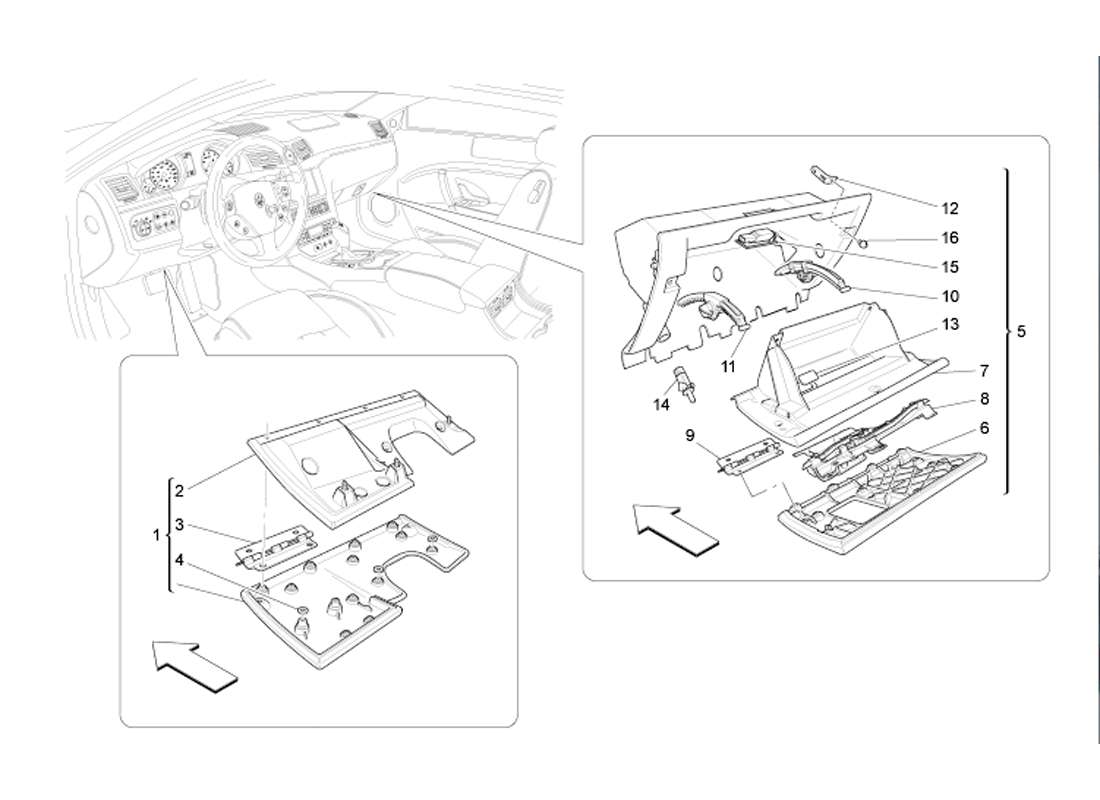 12
16
15
10
13
5
11
7
14
8
9
6
2
3
1
4