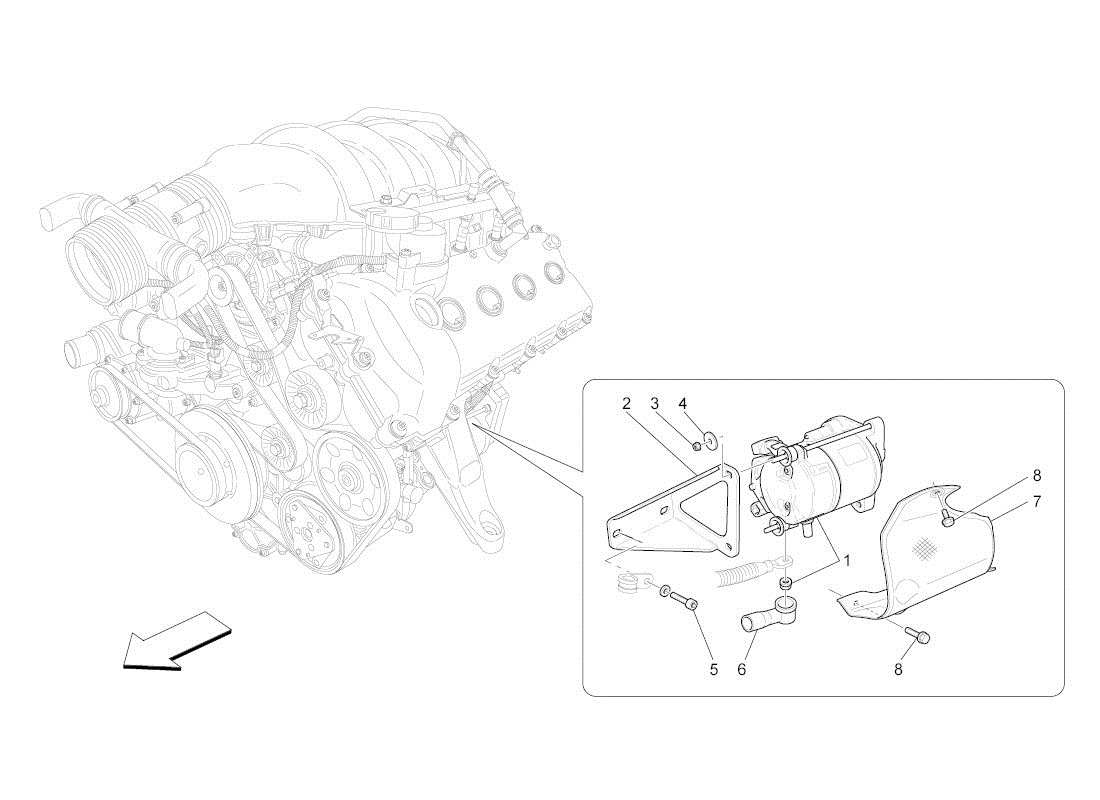 2
3
4
8
7
1
5
6
8