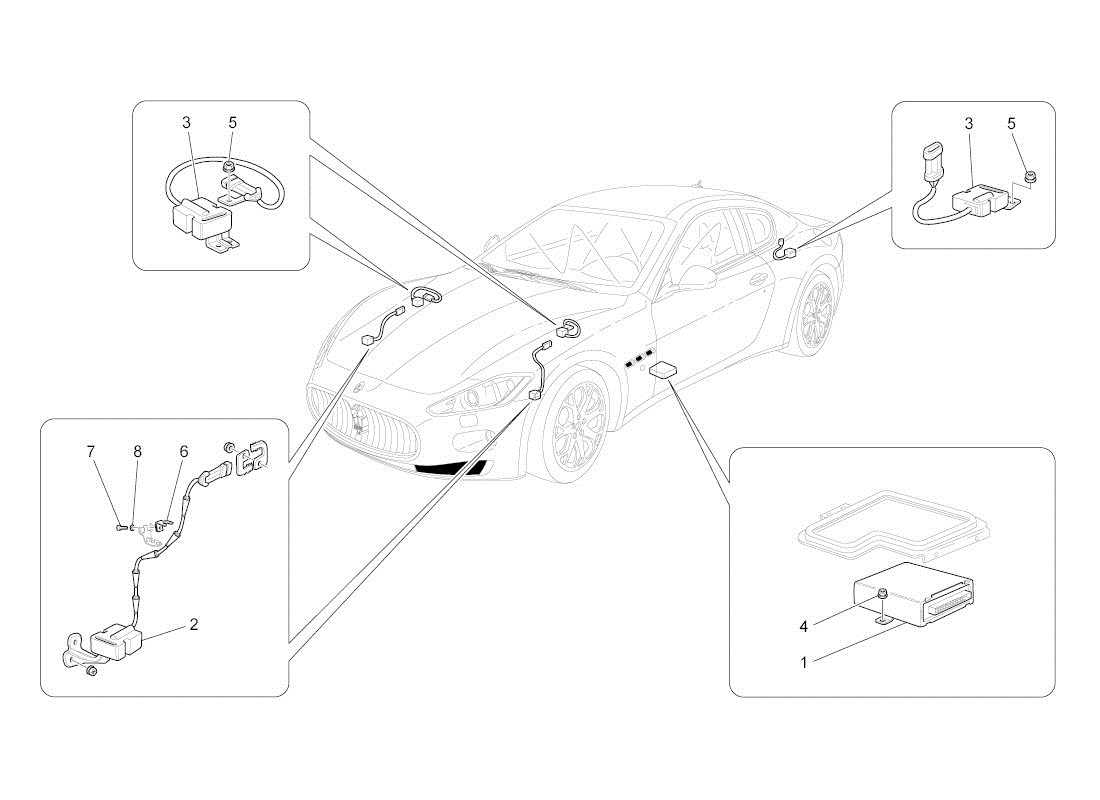 3
5
3
5
7
8
6
2
4
1