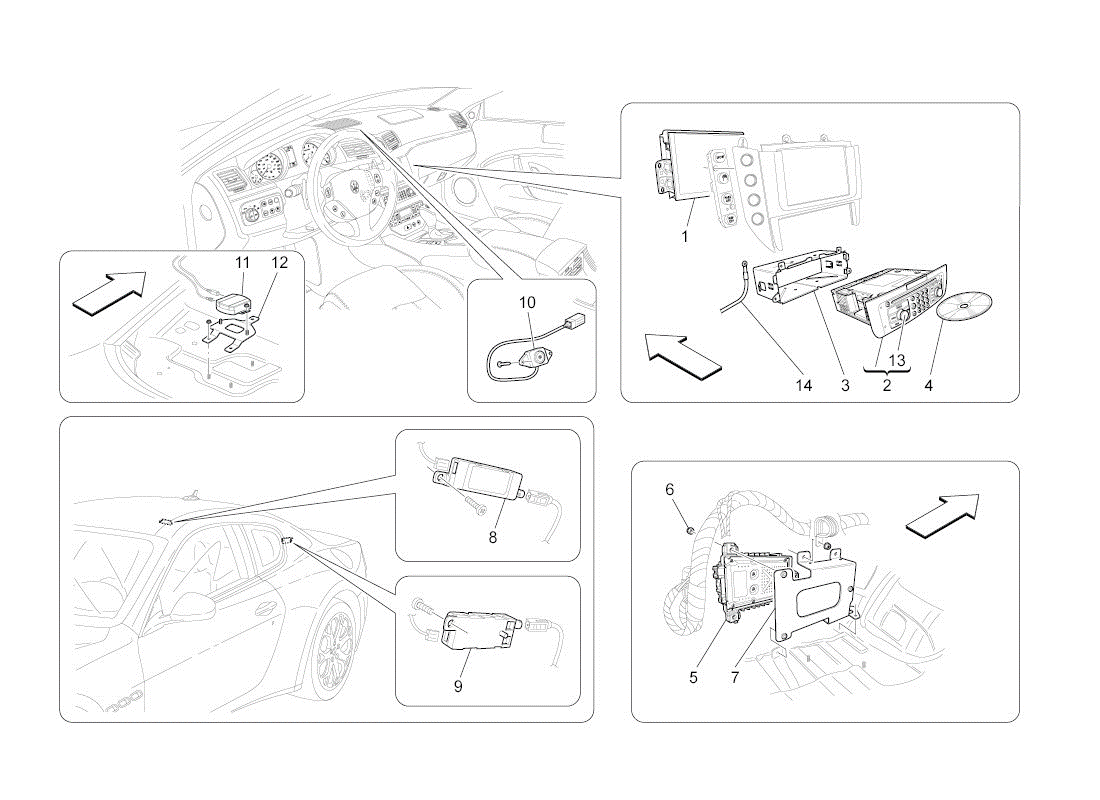 11
12
10
1
14
3
13
2
4
8
9
6
5
7