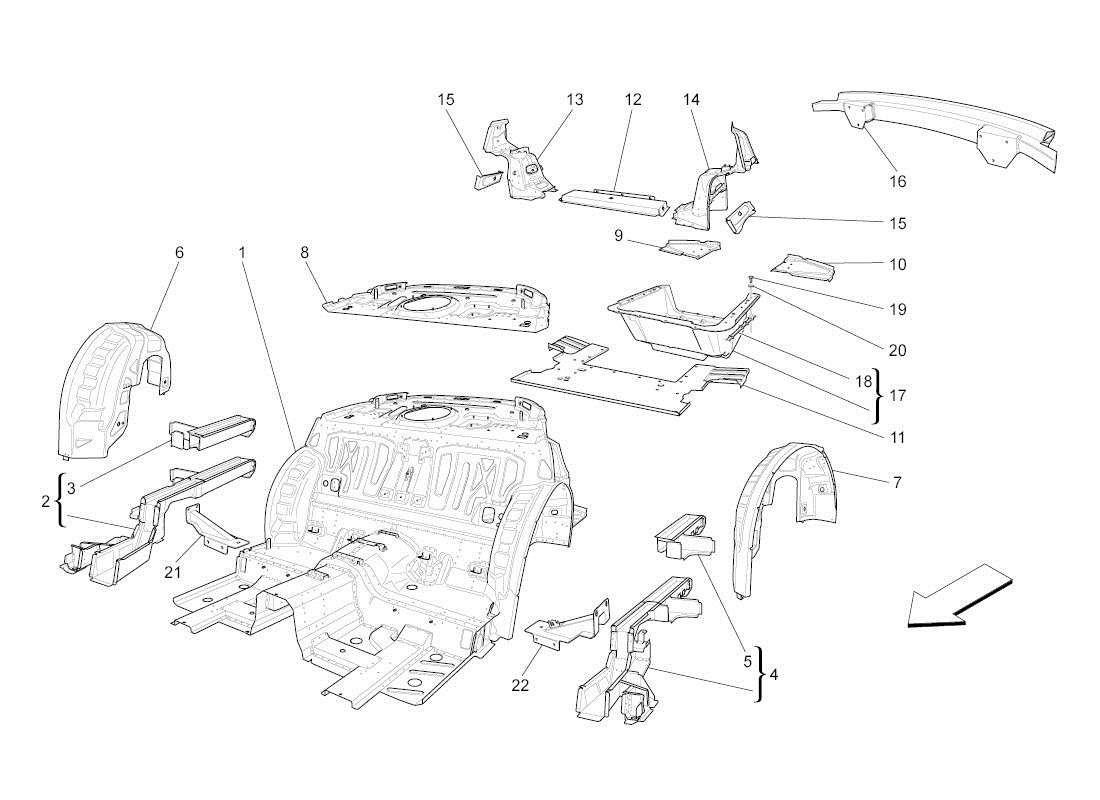 15
13
12
14
16
15
9
10
6
1
8
19
20
18
17
11
3
2
7
21
5
4
22