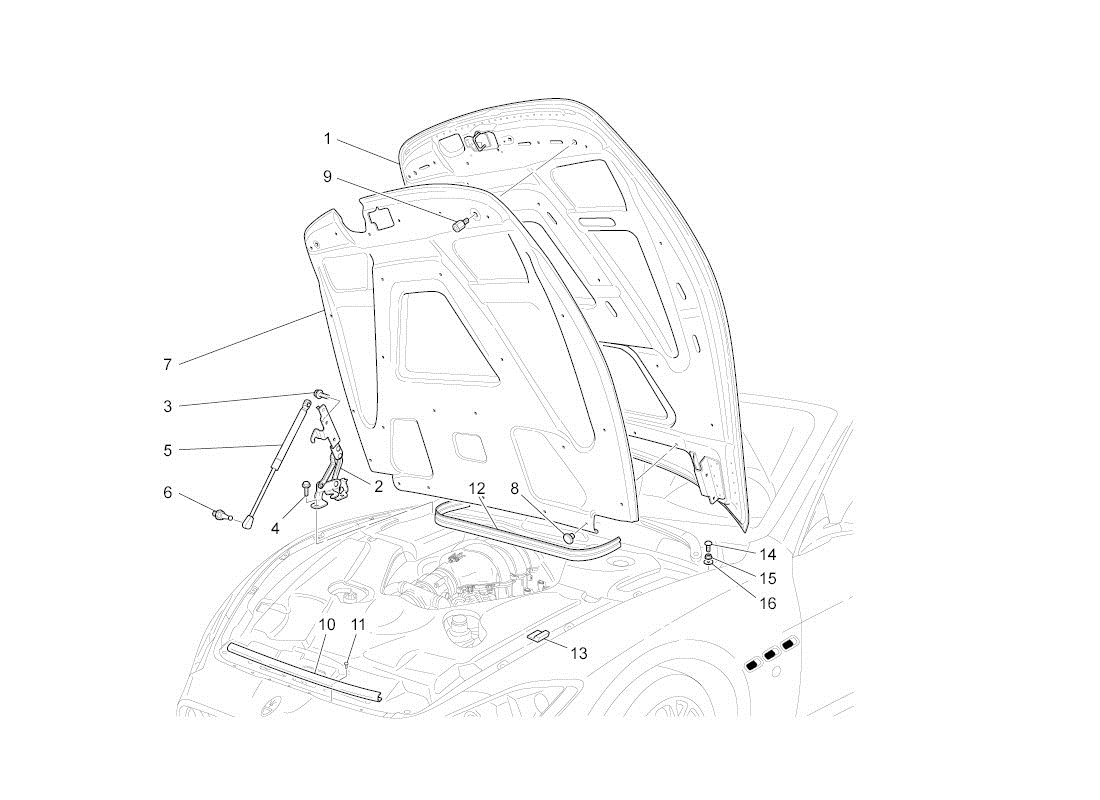 1
9
7
3
5
6
4
2
12
8
14
15
16
10
11
13