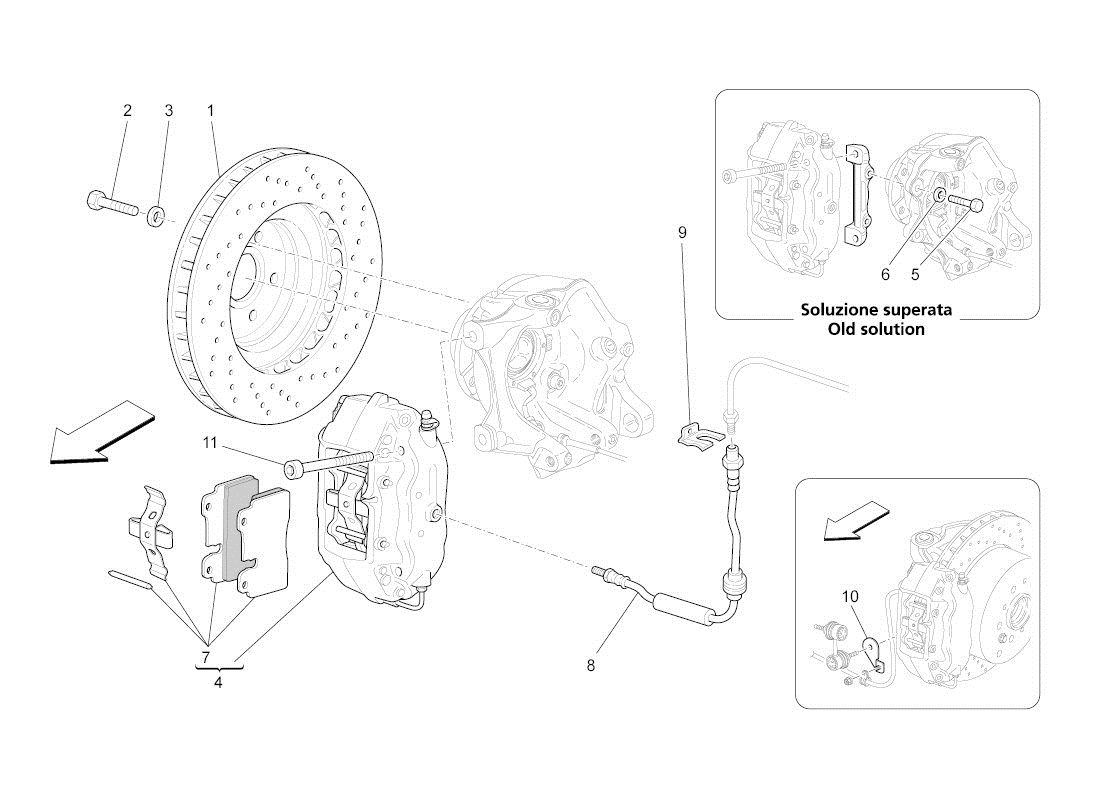 2
3
1
9
6
5
Soluzione superata
Old solution
11
10
7
4
8