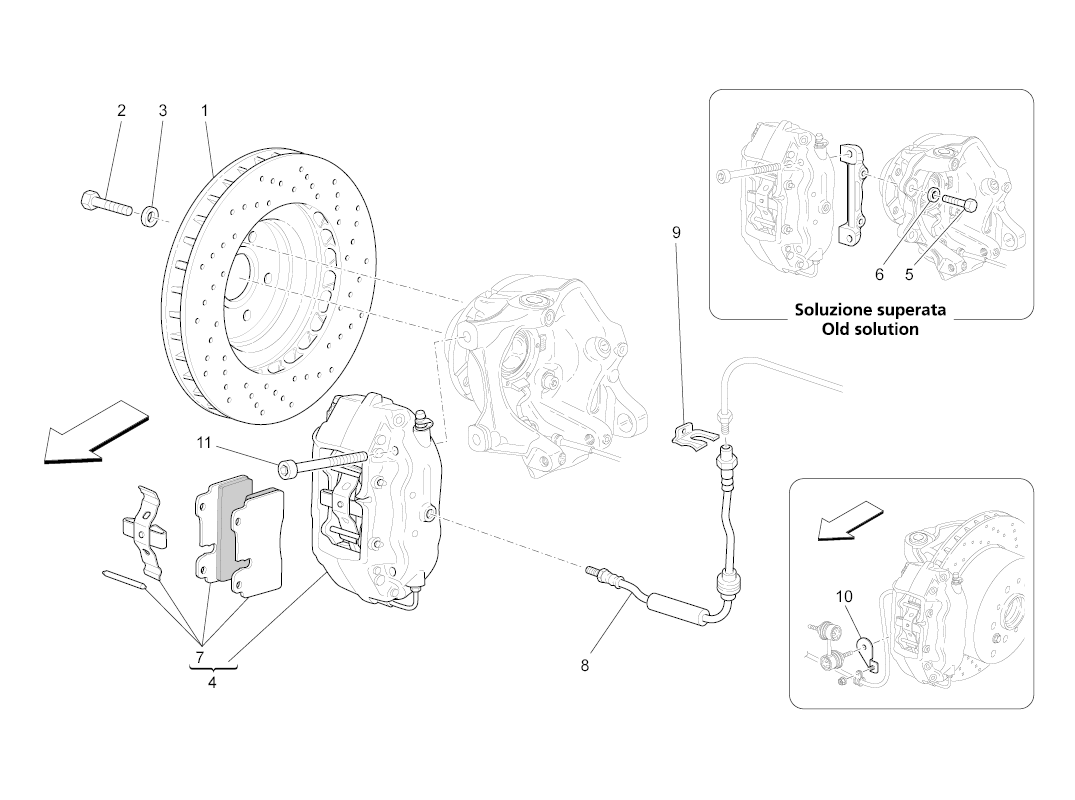 2
3
1
9
6
5
Soluzione superata
Old solution
11
7
4
8
10