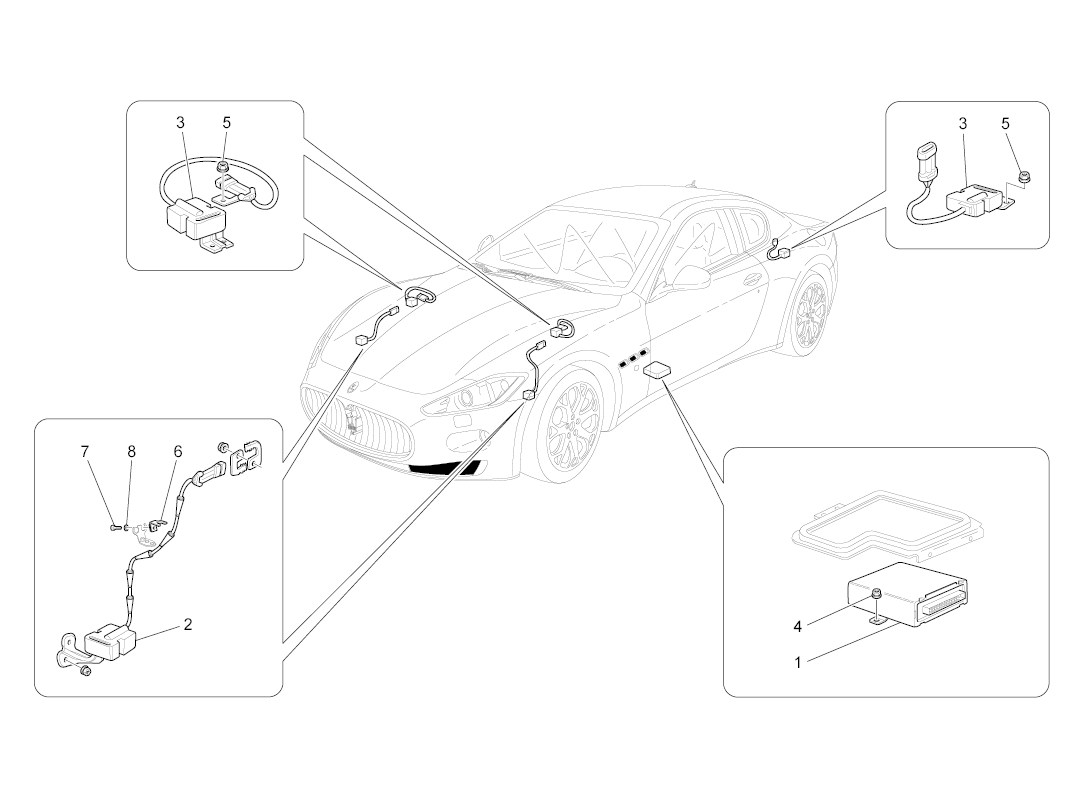 3
5
3
5
7
8
6
2
4
1