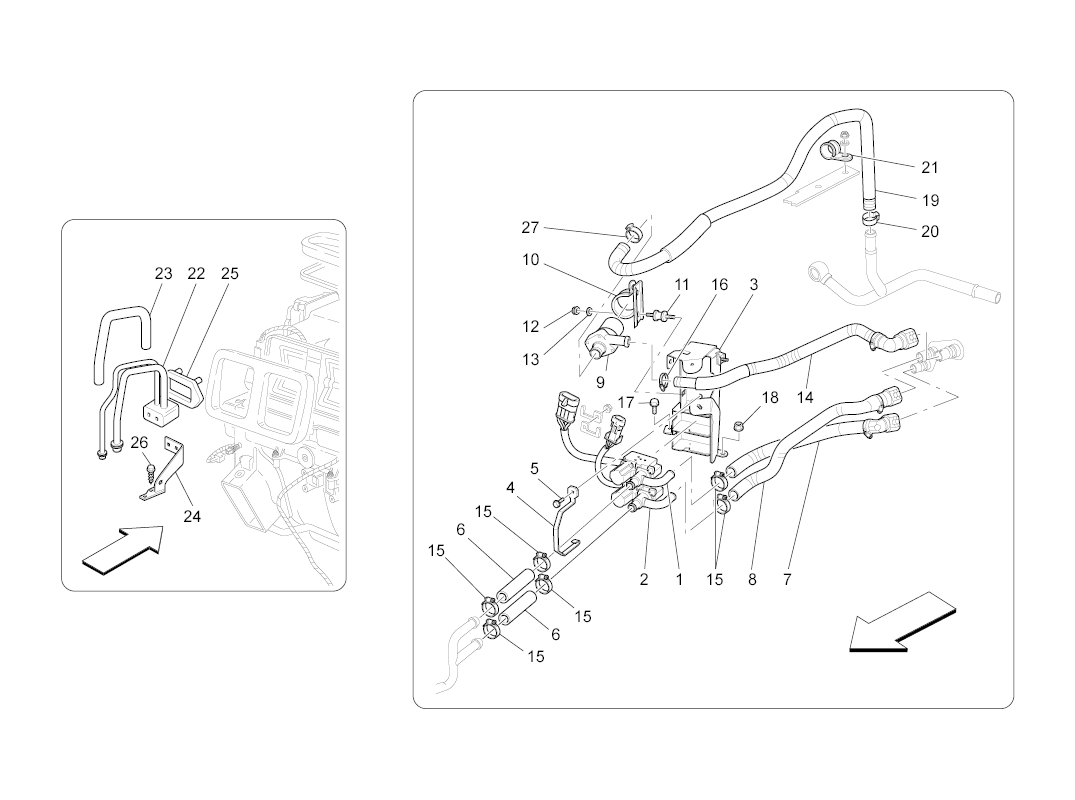 23 22 25
26
24

21
19
20
27
10
11 16 3
12
13
9
17
18 14
5
4
15
6
15
2 1 15 8 7
15
6
15