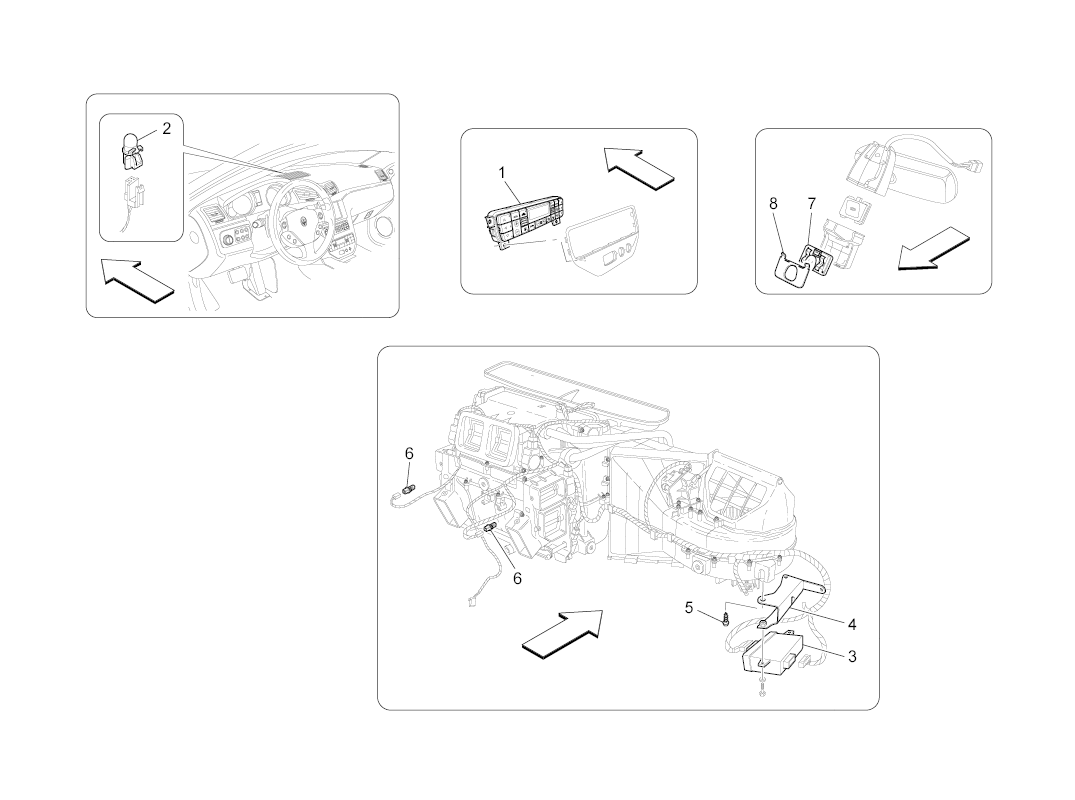 2

1

8 7

6

6

5

4

3