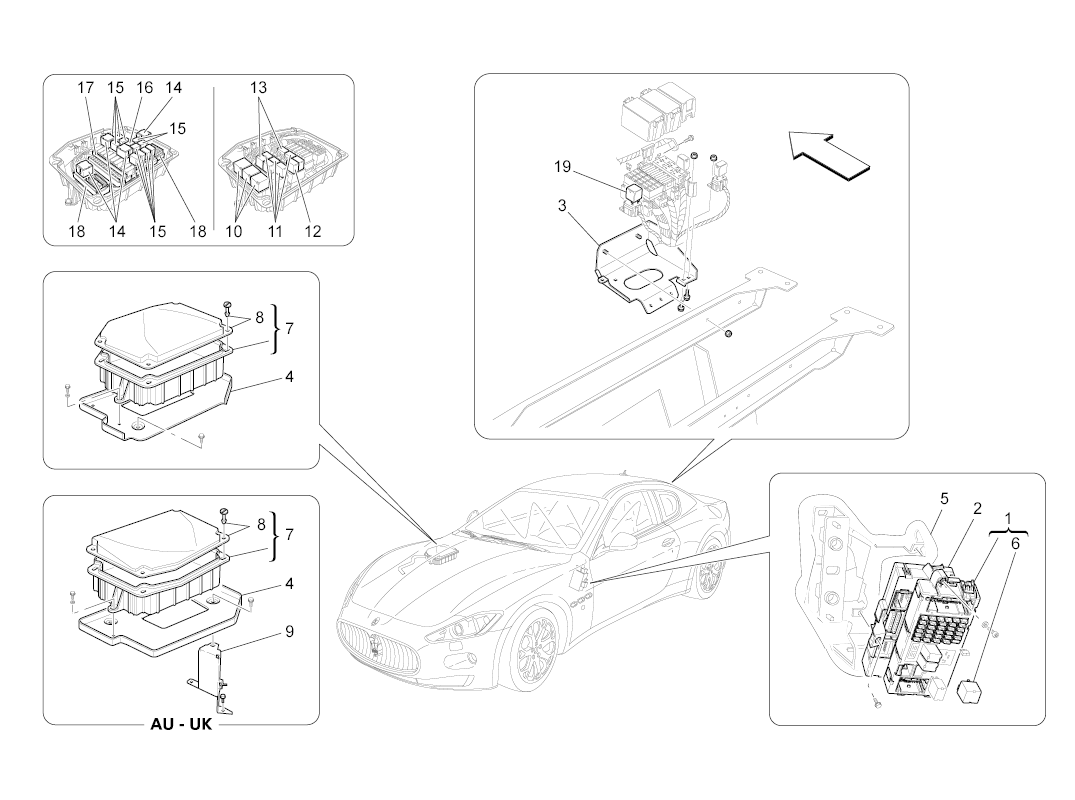 17 15 16 14
15
18 14 15 18
13
10 11 12
19
3
8
7
4
8
7
4
9
AU - UK
5
2
1
6