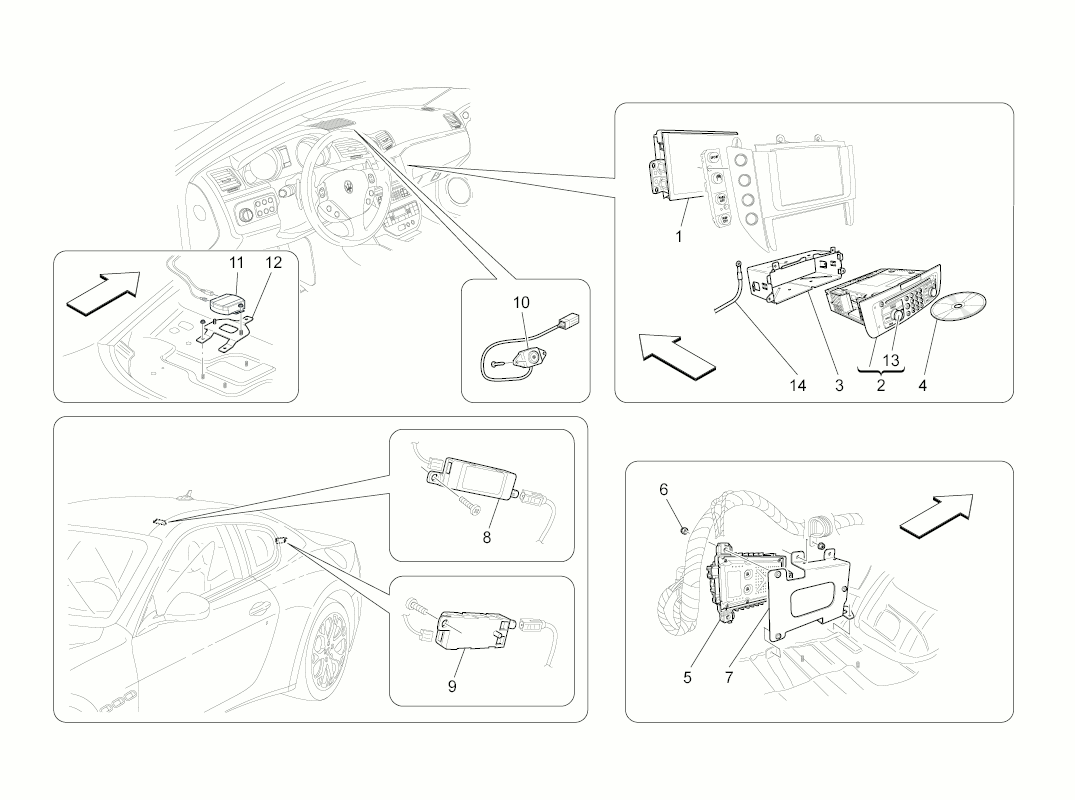 11
12
10
1
14
3
13
2
4
8
9
6
5
7