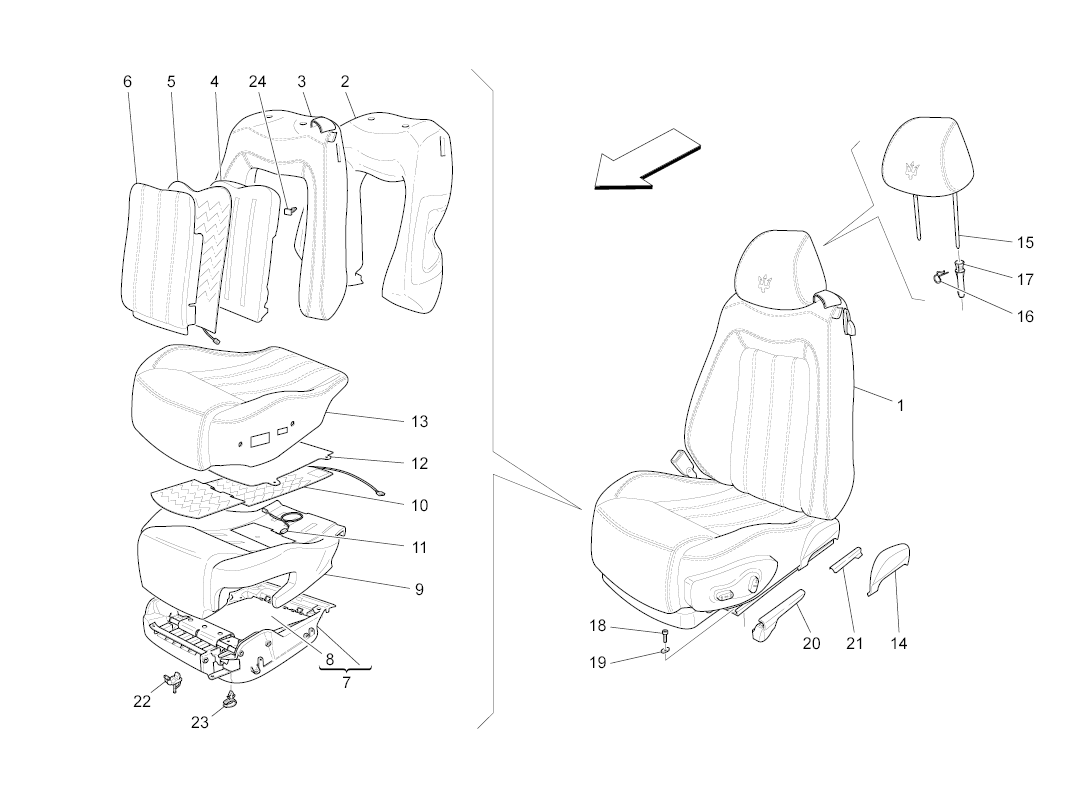 6
5
4
24
3
2
13
12
10
11
9
8
7
22
23
15
17
16
1
18
19
20
21
14